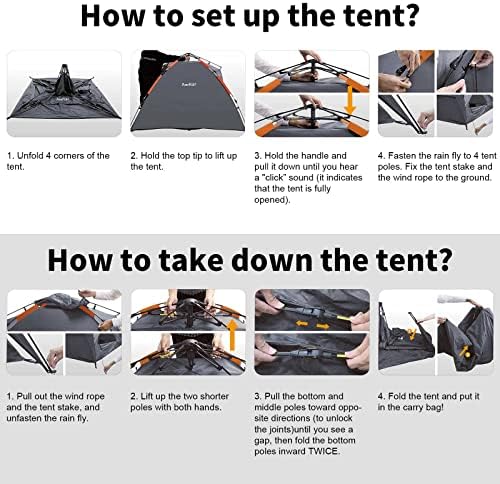 How to set up the tent?

1. Unfold 4 corners of the tent.

2. Hold the top tip to lift up the tent.

3. Hold the handle and pull it down until you hear a "click" sound (it indicates that the tent is fully opened).

4. Fasten the rain fly to 4 tent poles. Fix the tent stake and the wind rope to the ground.

How to take down the tent?

1. Pull out the wind rope and the tent stake, and unfasten the rain fly.

2. Lift up the two shorter poles with both hands.

3. Pull the bottom and middle poles toward opposite directions (to unlock the joints)until you see a gap, then fold the bottom poles inward TWICE.

4. Fold the tent and put it in the carry bag!