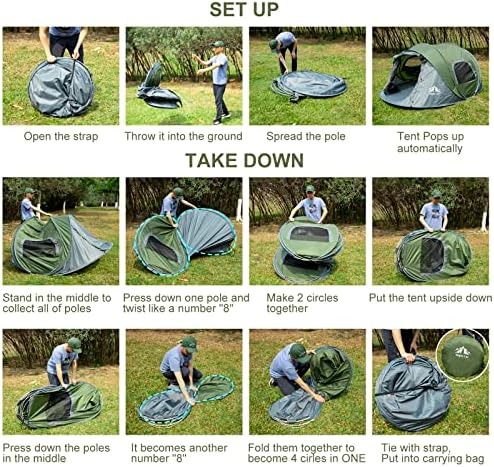 SET UP

Open the strap

Throw it into the ground

Spread the pole

Tent Pops up automatically

TAKE DOWN

Stand in the middle to collect all of poles

Press down one pole and twist like a number "8"

Make 2 circles together

Put the tent upside down

Press down the poles in the middle

It becomes another number "8"

Fold them together to become 4 cirles in ONE

Tie with strap, Put into carrying bag